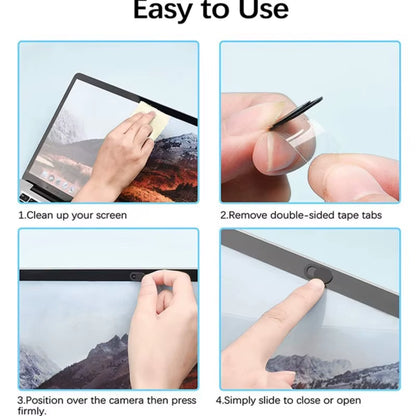 Easy to Use

1.Clean up your screen

2.Remove double-sided tape tabs

3.Position over the camera then press firmly.

4.Simply slide to close or open